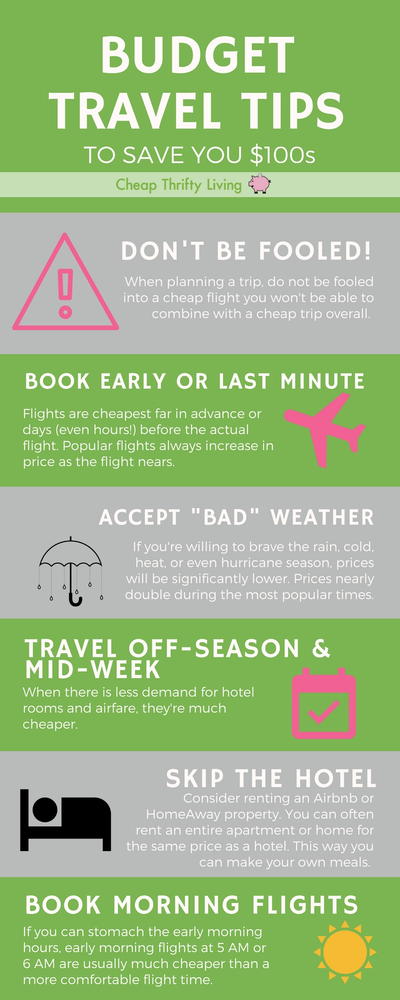 BUDGET TRAVEL TIPS

TO SAVE YOU $100s

Cheap Thrifty Living

DON'T BE FOOLED!

When planning a trip, do not be fooled into a cheap flight you won't be able to combine with a cheap trip overall.

BOOK EARLY OR LAST MINUTE

Flights are cheapest far in advance or days (even hours!) before the actual flight. Popular flights always increase in price as the flight nears.

ACCEPT "BAD" WEATHER

If you're willing to brave the rain, cold, heat, or even hurricane season, prices will be significantly lower. Prices nearly double during the most popular times.

TRAVEL OFF-SEASON & MID-WEEK

When there is less demand for hotel rooms and airfare, they're much cheaper.

SKIP THE HOTEL

Consider renting an Airbnb or HomeAway property. You can often rent an entire apartment or home for the same price as a hotel. This way you can make your own meals.

BOOK MORNING FLIGHTS

If you can stomach the early morning hours, early morning flights at 5 AM or 6 AM are usually much cheaper than a more comfortable flight time.