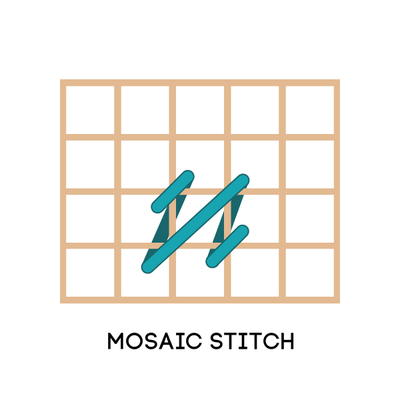 MOSAIC STITCH