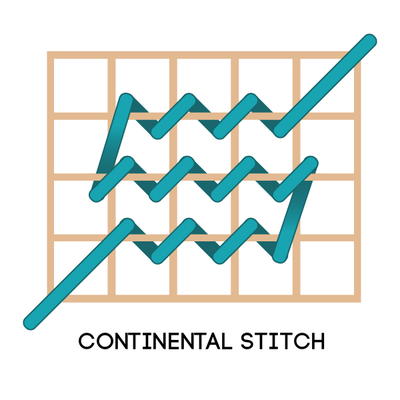 CONTINENTAL STITCH