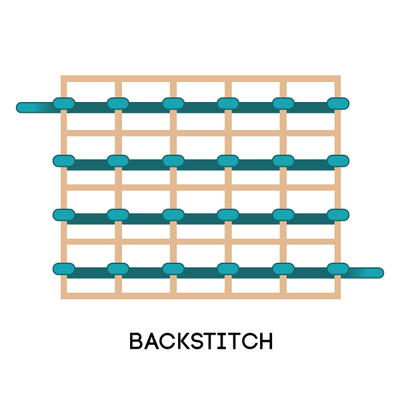 BACKSTITCH