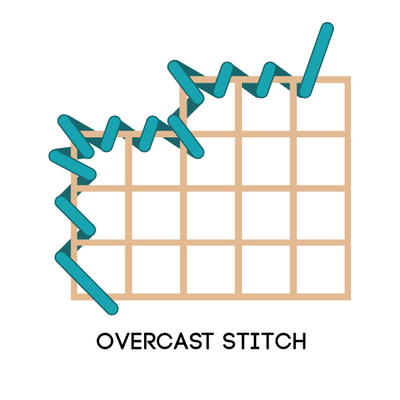 OVERCAST STITCH