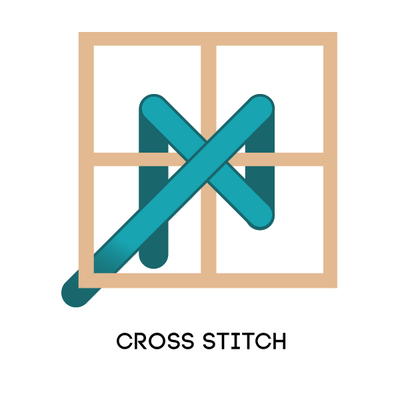 CROSS STITCH