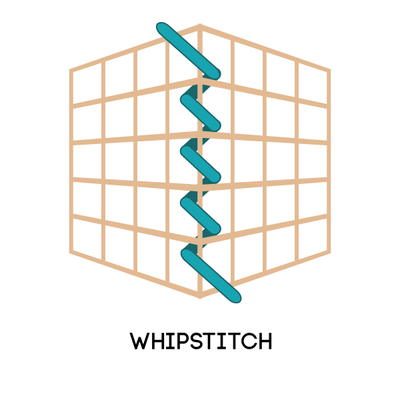 WHIPSTITCH