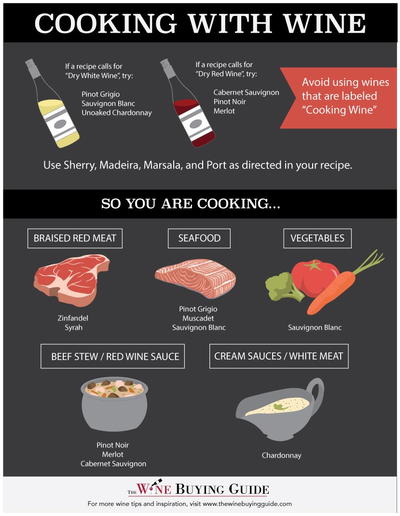 COOKING WITH WINE

If a recipe calls for "Dry White Wine", try:

Pinot Grigio
Sauvignon Blanc
Unoaked Chardonnay

If a recipe calls for "Dry Red Wine", try:

Cabernet Sauvignon
Pinot Noir
Merlot

Avoid using wines that are labeled "Cooking Wine"

Use Sherry, Madeira, Marsala, and Port as directed in your recipe.

SO YOU ARE COOKING...

BRAISED RED MEAT

Zinfandel
Syrah

SEAFOOD

Pinot Grigio
Muscadet
Sauvignon Blanc

VEGETABLES

Sauvignon Blanc

BEEF STEW / RED WINE SAUCE

Pinot Noir
Merlot
Cabernet Sauvignon

CREAM SAUCES / WHITE MEAT

Chardonnay

THE WINE BUYING GUIDE

For more wine tips and inspiration, visit www.thewinebuyingguide.com