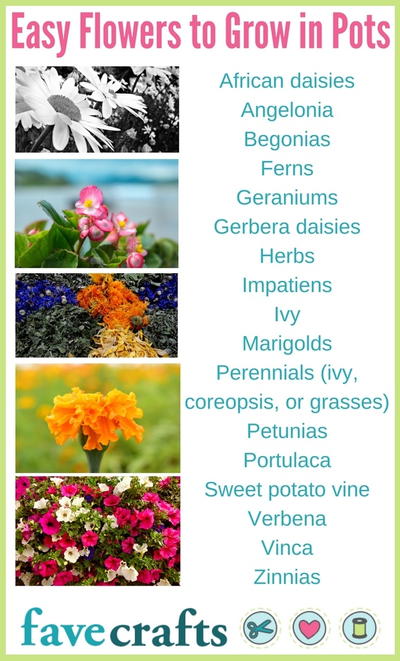 Easy Flowers to Grow in Pots

African daisies
Angelonia
Begonias
Ferns
Geraniums
Gerbera daisies
Herbs
Impatiens
Ivy
Marigolds
Perennials (ivy, coreopsis, or grasses)
Petunias
Portulaca
Sweet potato vine
Verbena
Vinca
Zinnias

favecrafts