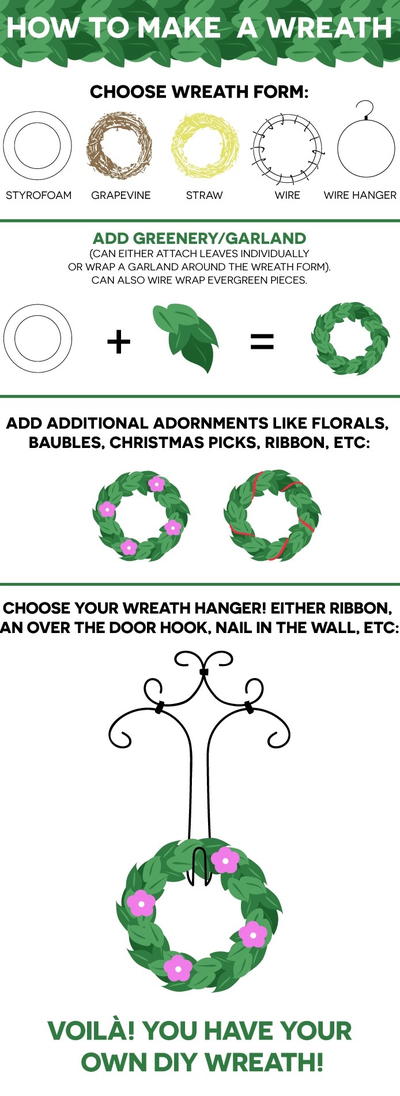 HOW TO MAKE A WREATH

CHOOSE WREATH FORM:

STYROFOAM GRAPEVINE STRAW WIRE WIRE HANGER

ADD GREENERY/GARLAND
(CAN EITHER ATTACH LEAVES INDIVIDUALLY OR WRAP A GARLAND AROUND THE WREATH FORM). CAN ALSO WIRE WRAP EVERGREEN PIECES.

+ =

ADD ADDITIONAL ADORNMENTS LIKE FLORALS, BAUBLES, CHRISTMAS PICKS, RIBBON, ETC:

CHOOSE YOUR WREATH HANGER! EITHER RIBBON, AN OVER THE DOOR HOOK, NAIL IN THE WALL, ETC:

VOILÀ! YOU HAVE YOUR OWN DIY WREATH!