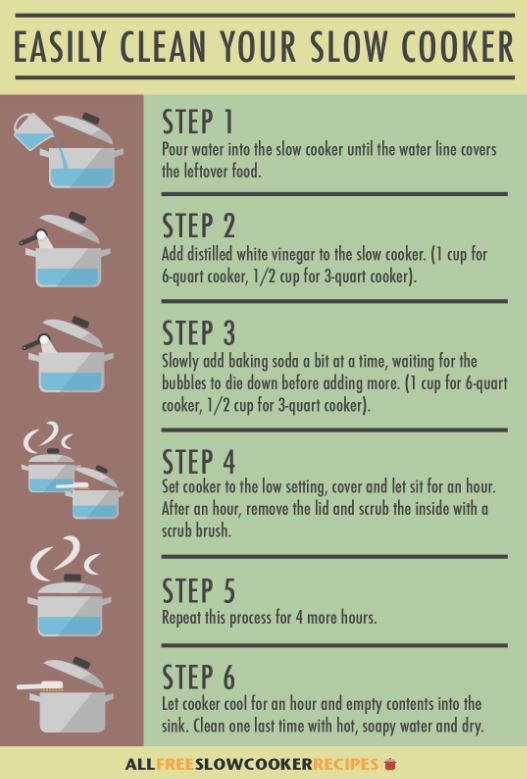 EASILY CLEAN YOUR SLOW COOKER

STEP 1
Pour water into the slow cooker until the water line covers the leftover food.

STEP 2
Add distilled white vinegar to the slow cooker. (1 cup for 6-quart cooker, 1/2 cup for 3-quart cooker).

STEP 3
Slowly add baking soda a bit at a time, waiting for the bubbles to die down before adding more. (1 cup for 6-quart cooker, 1/2 cup for 3-quart cooker).

STEP 4
Set cooker to the low setting, cover and let sit for an hour. After an hour, remove the lid and scrub the inside with a scrub brush.

STEP 5
Repeat this process for 4 more hours.

STEP 6
Let cooker cool for an hour and empty contents into the sink. Clean one last time with hot, soapy water and dry.

ALLFREESLOWCOOKERRECIPES